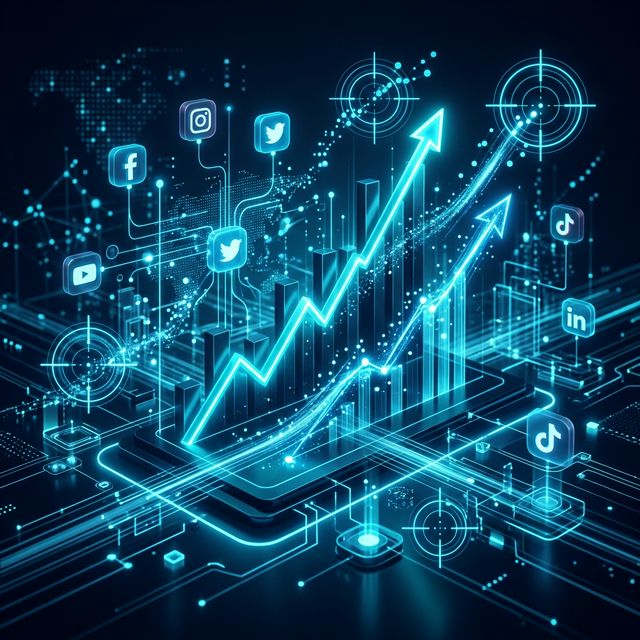 f

in